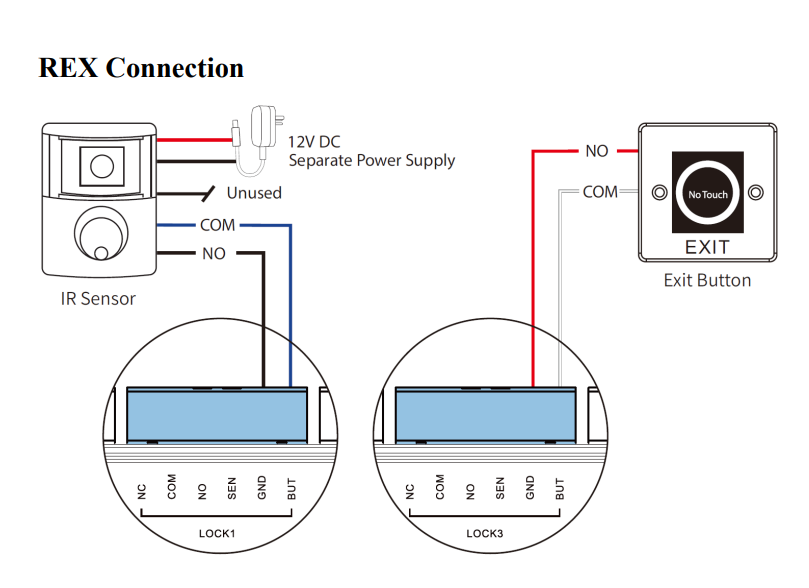 REX Connection

12V DC
Separate Power Supply

Unused

COM

NO

IR Sensor

NO

COM

No Touch

EXIT

Exit Button

NC COM NO SEN GND BUT

LOCK1

NC COM NO SEN GND BUT

LOCK3